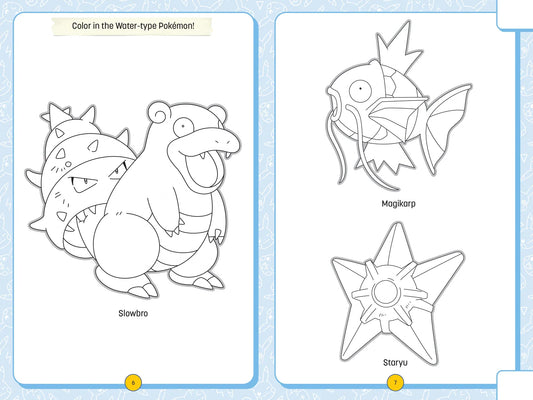 Color in the Water-type Pokémon!

Slowbro

6

Magikarp

Staryu

7