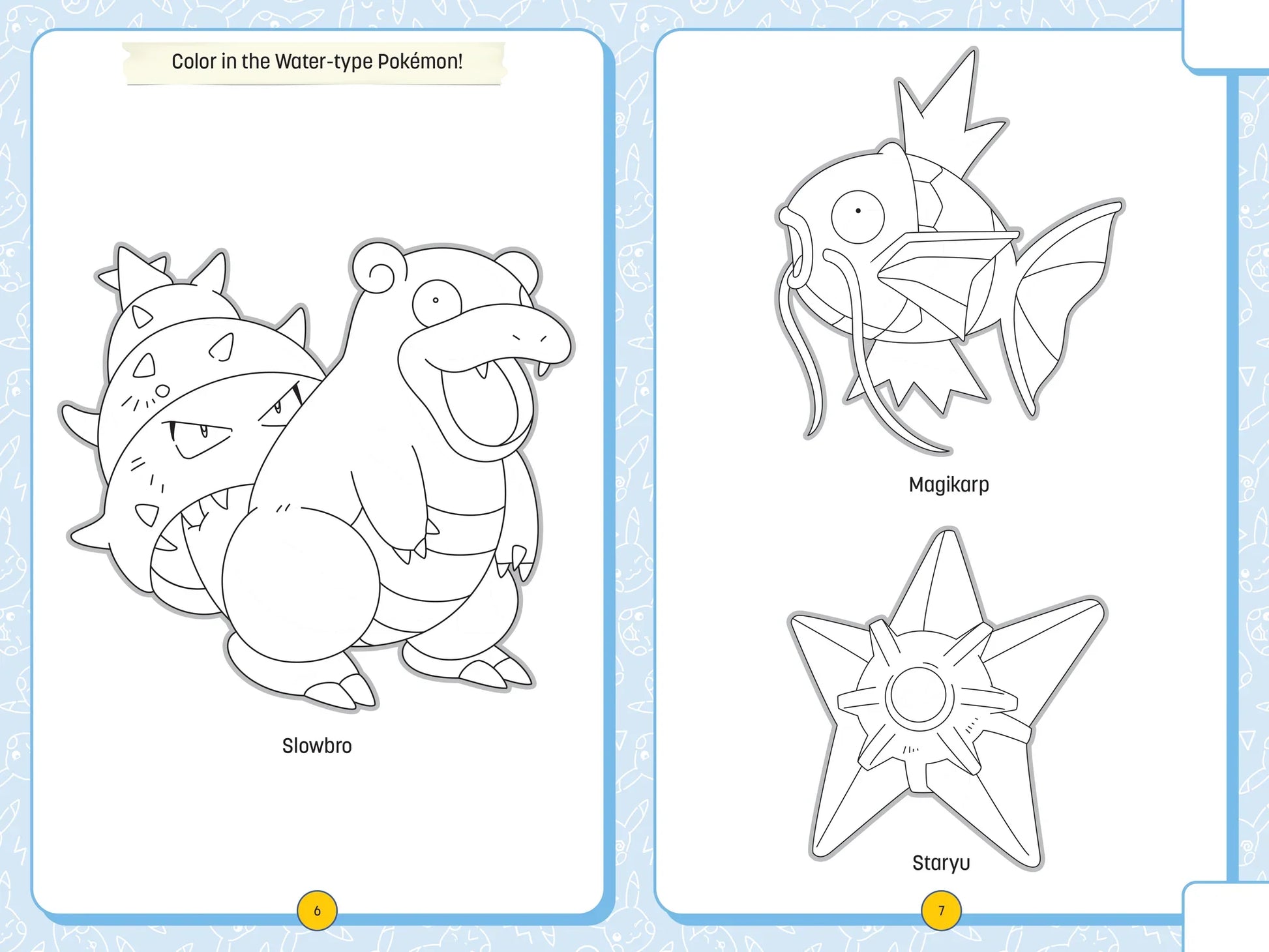 Color in the Water-type Pokémon!

Slowbro

6

Magikarp

Staryu

7