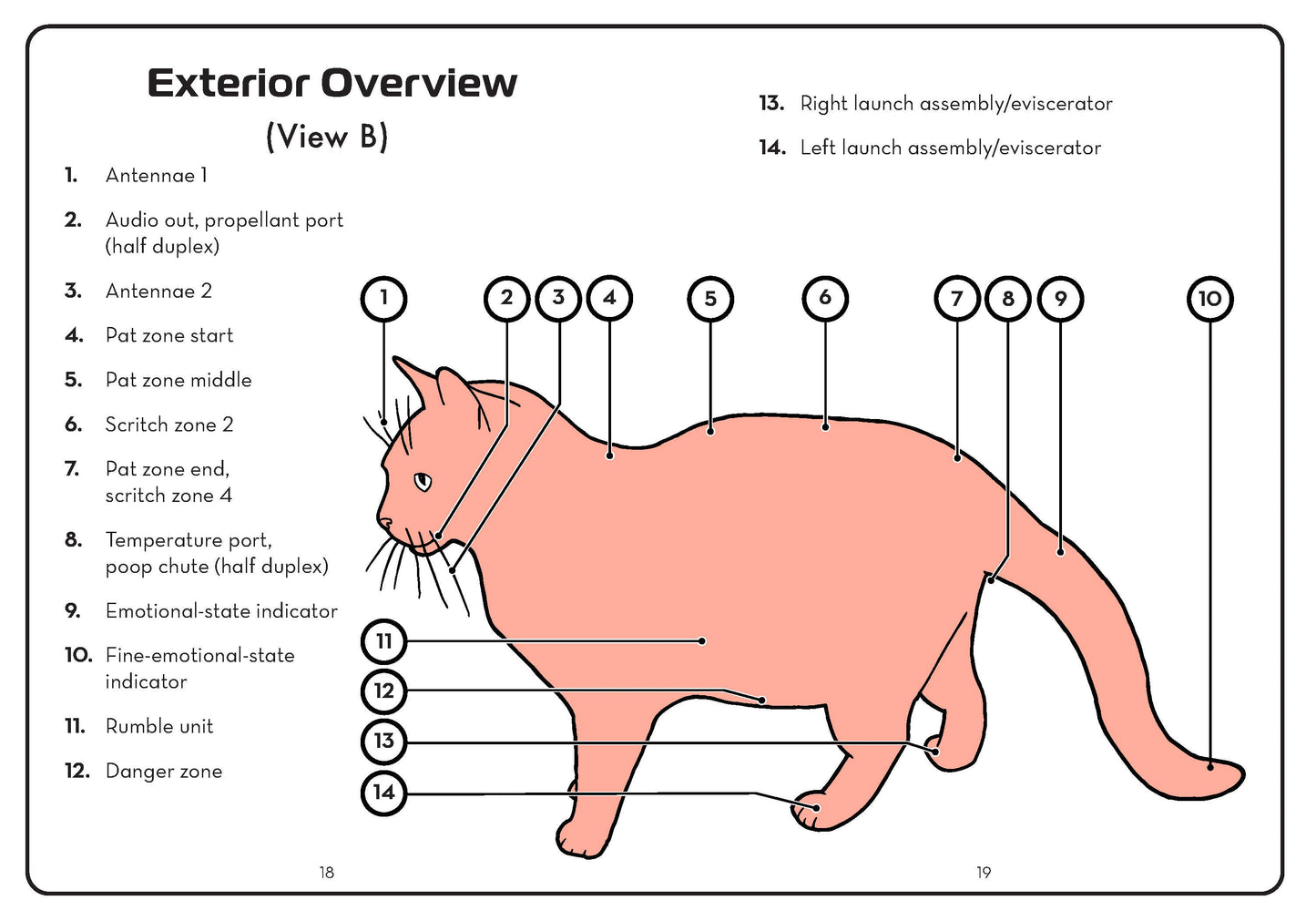 Exterior Overview

(View B)

1. Antennae 1

2. Audio out, propellant port (half duplex)

3. Antennae 2

4. Pat zone start

5. Pat zone middle

6. Scritch zone 2

7. Pat zone end, scritch zone 4

8. Temperature port, poop chute (half duplex)

9. Emotional-state indicator

10. Fine-emotional-state indicator

11. Rumble unit

12. Danger zone

13. Right launch assembly/eviscerator

14. Left launch assembly/eviscerator

1 2 3 4 5 6 7 8 9 10

11

12

13

14

18

19